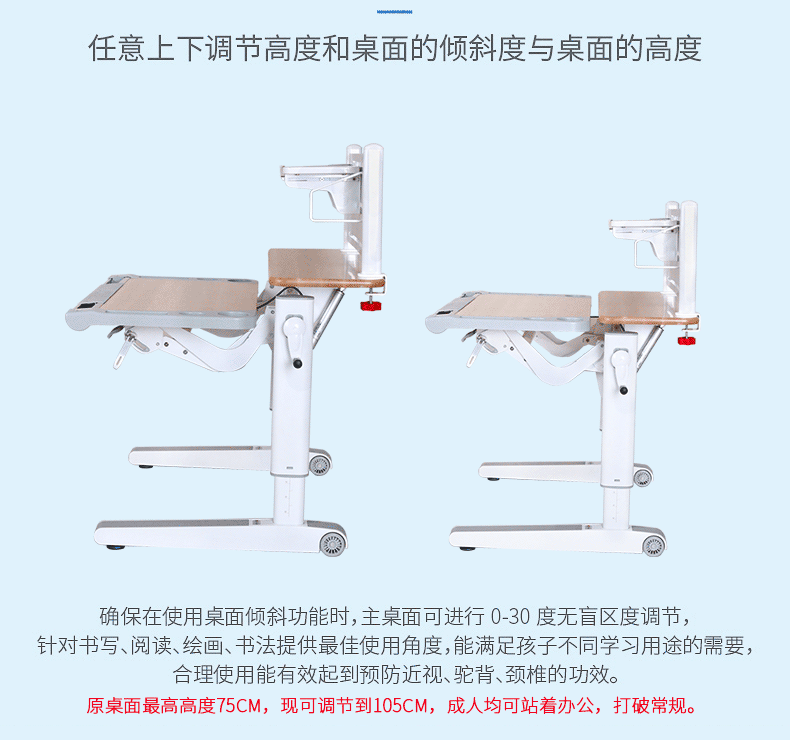 任意上下调节高度和桌面的倾斜度与桌面的高度

确保在使用桌面倾斜功能时，主桌面可进行 0-30 度无盲区度调节，针对书写、阅读、绘画、书法提供最佳使用角度，能满足孩子不同学习用途的需要，合理使用能有效起到预防近视、驼背、颈椎的功效。

原桌面最高高度75CM，现可调节到105CM，成人均可站着办公，打破常规。